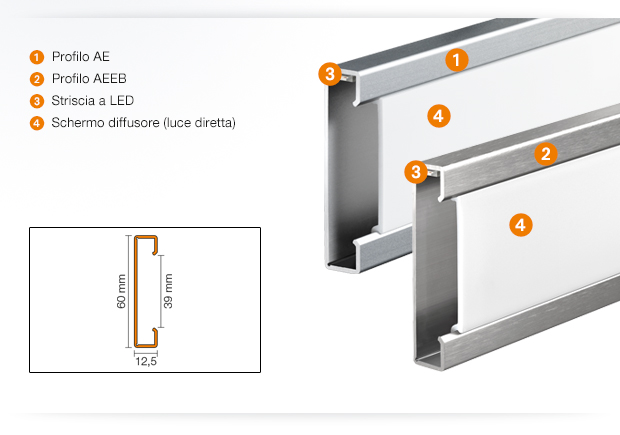 1 Profilo AE
2 Profilo AEEB
3 Striscia a LED
4 Schermo diffusore (luce diretta)

60 mm
39 mm
12,5

3
1
4
3
2
4